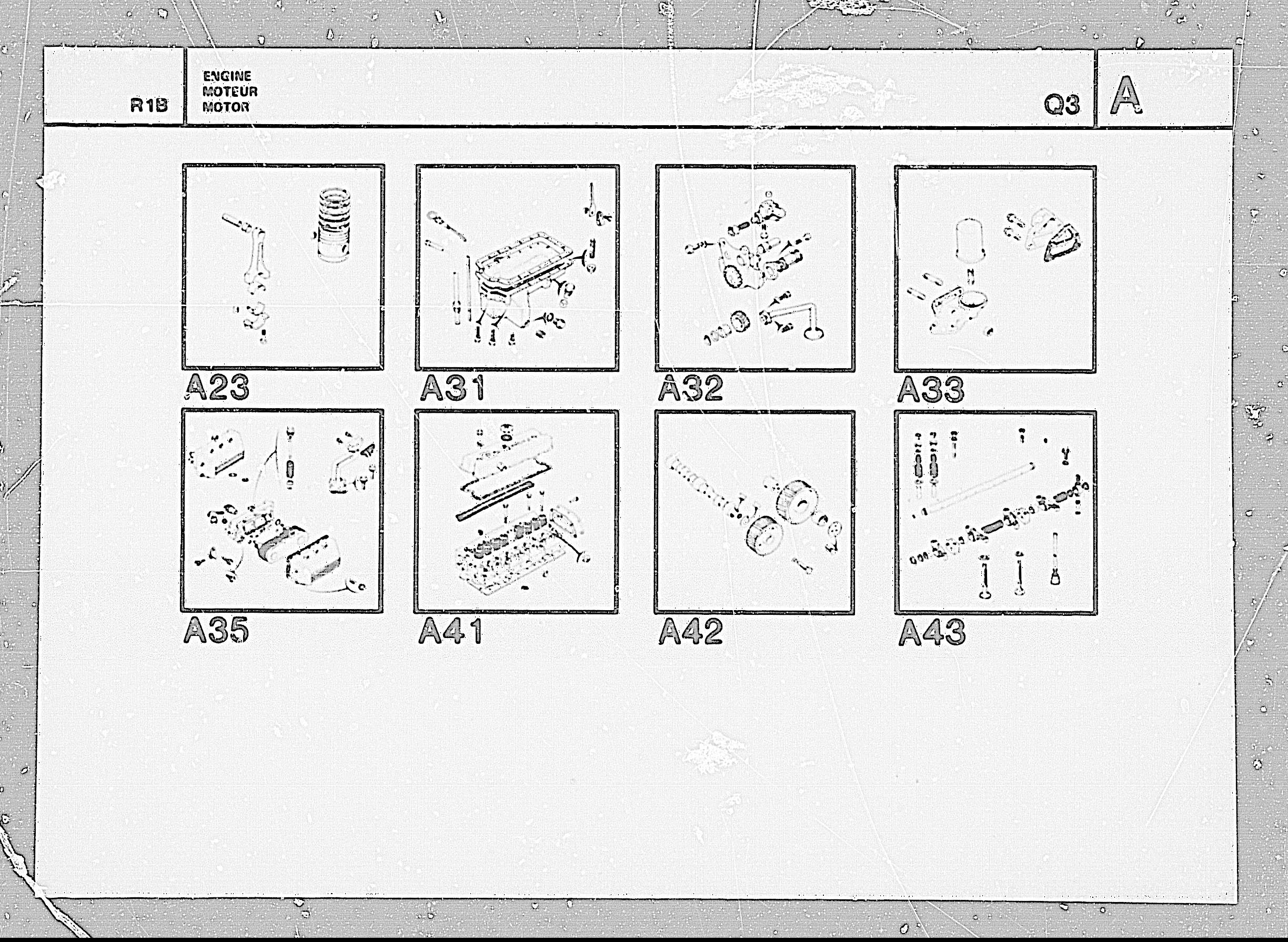 R1B

ENGINE
MOTEUR
MOTOR

Q3

A

A23

A31

A32

A33

A35

A41

A42

A43