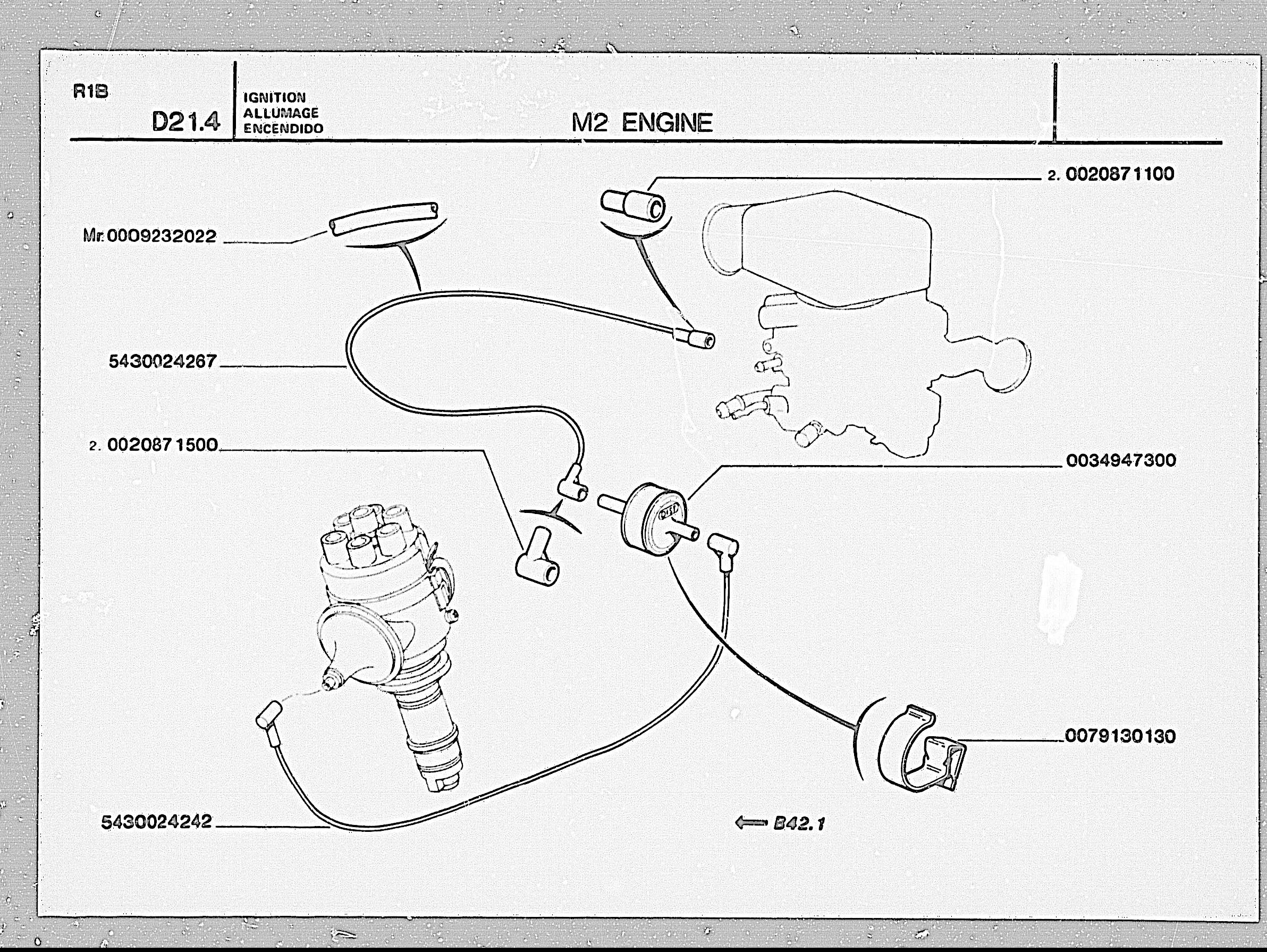 R1B
D21.4
IGNITION
ALLUMAGE
ENCENDIDO
M2 ENGINE

2. 0020871100
Mr. 0009232022
5430024267
2. 0020871500
0034947300
0079130130
5430024242
B42.1