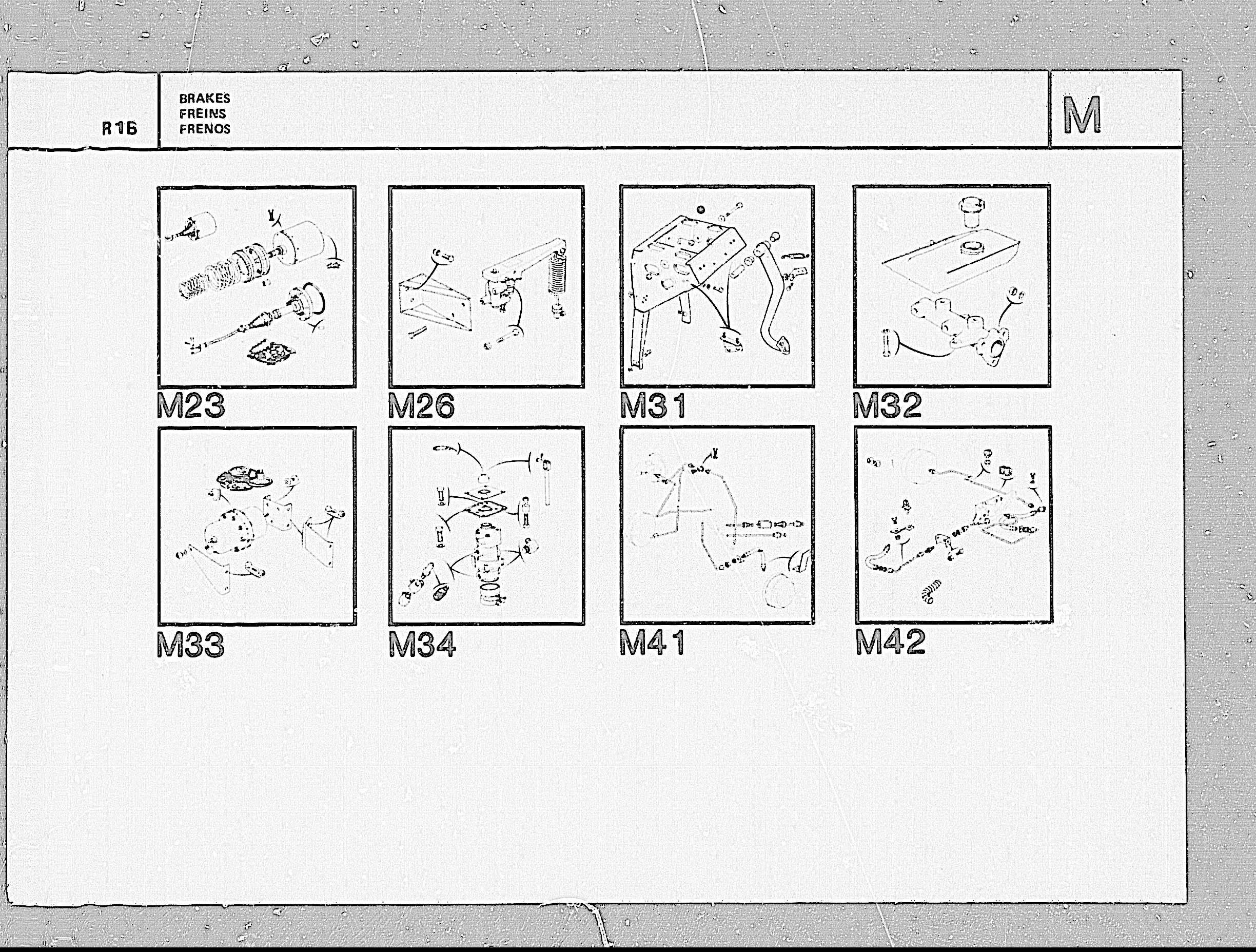 R16

BRAKES
FREINS
FRENOS

M

M23

M26

M31

M32

M33

M34

M41

M42