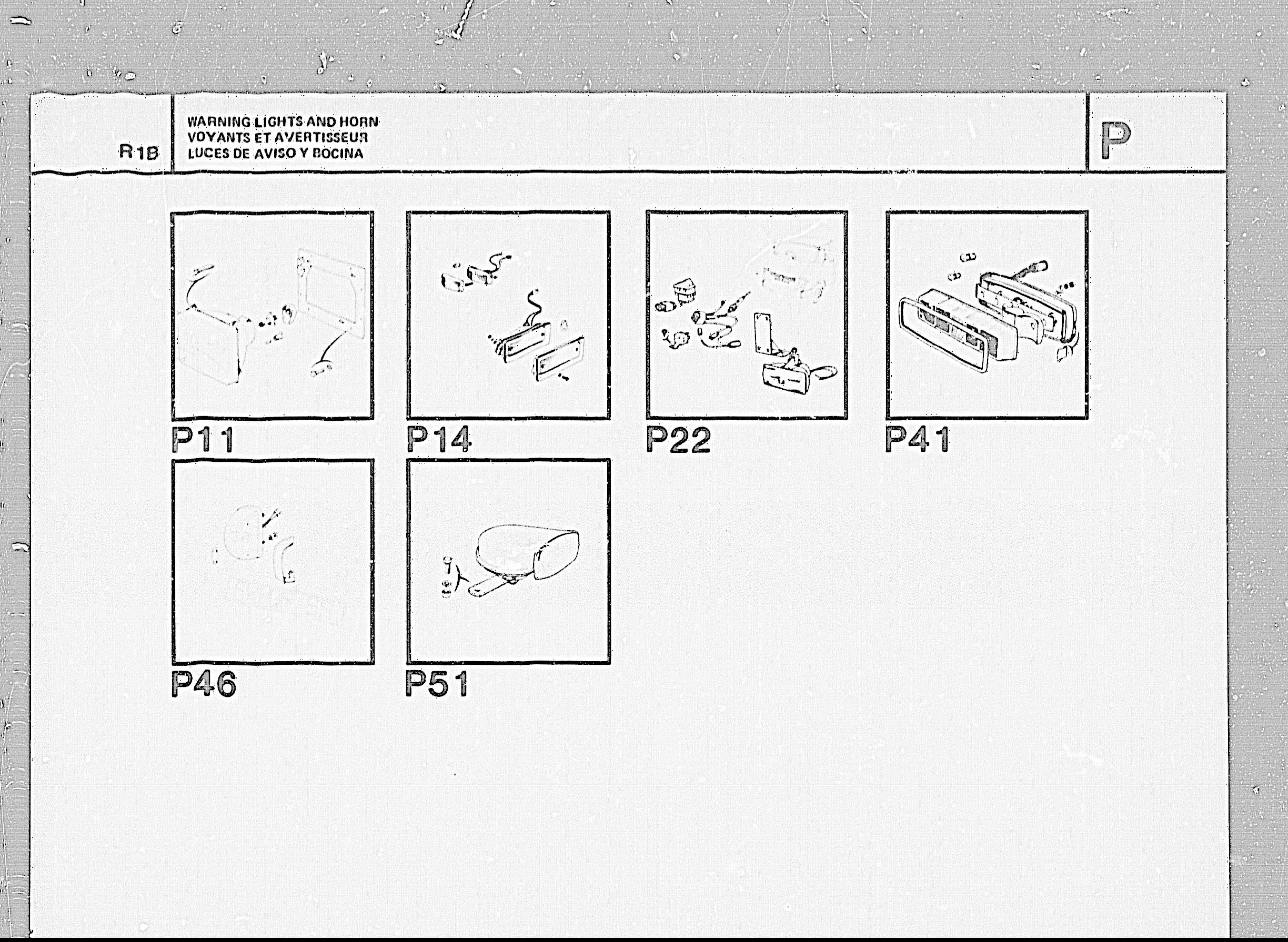 R1B

WARNING LIGHTS AND HORN
VOYANTS ET AVERTISSEUR
LUCES DE AVISO Y BOCINA

P

P11

P14

P22

P41

P46

P51