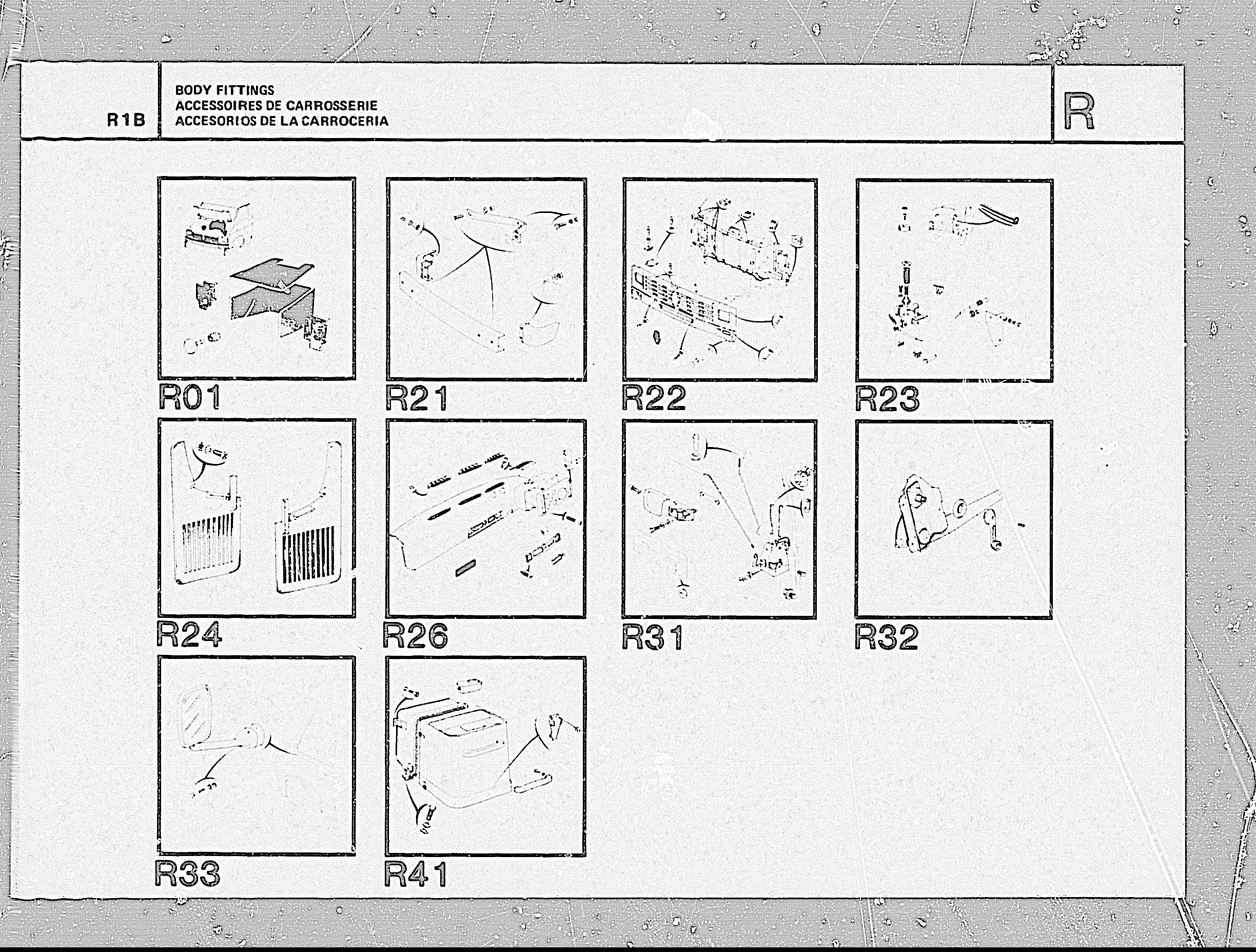 R1B

BODY FITTINGS
ACCESSOIRES DE CARROSSERIE
ACCESORIOS DE LA CARROCERIA

R

R01

R21

R22

R23

R24

R26

R31

R32

R33

R41