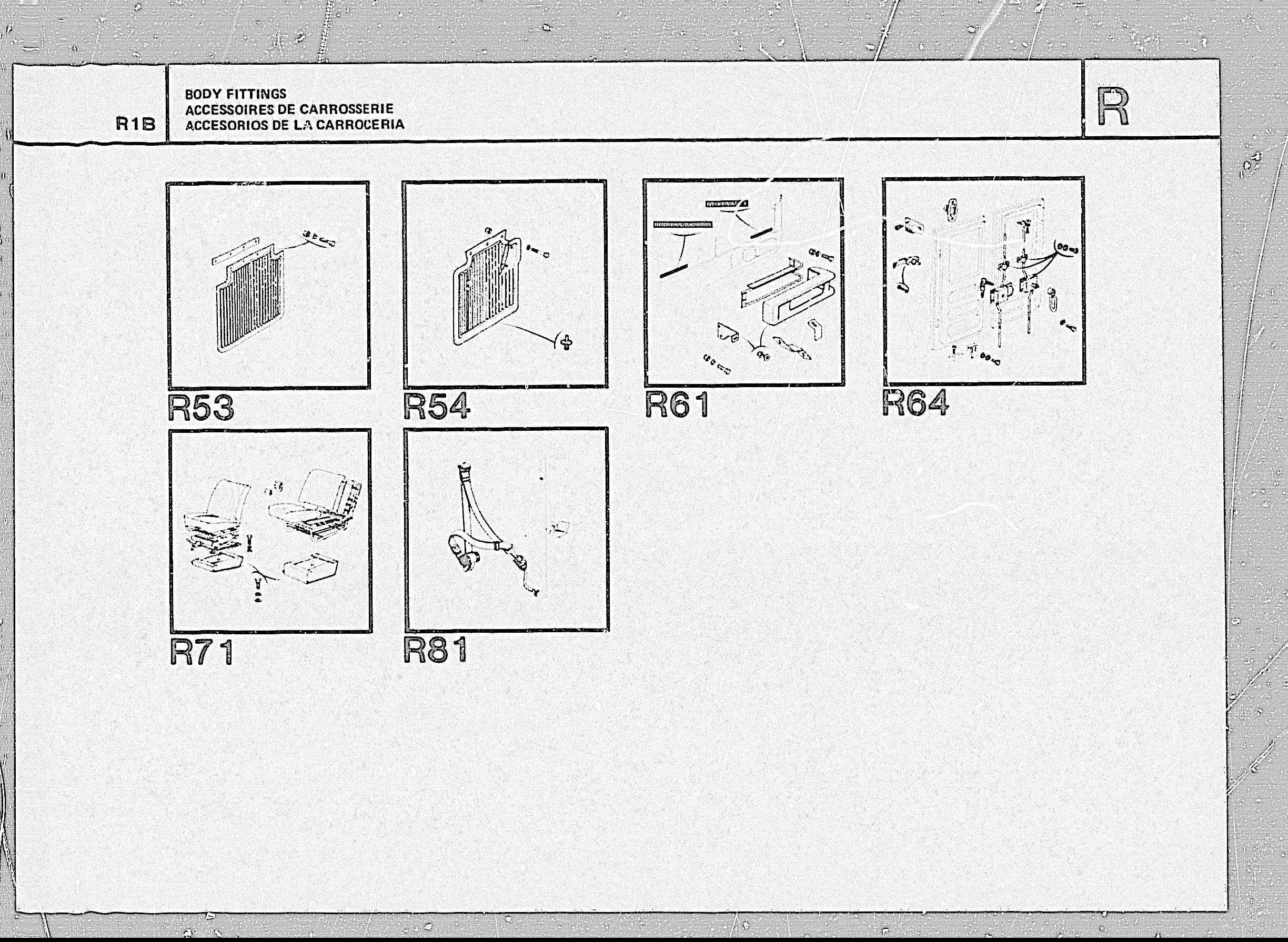 R1B

BODY FITTINGS
ACCESSOIRES DE CARROSSERIE
ACCESORIOS DE LA CARROCERIA

R

R53

R54

R61

R64

R71

R81