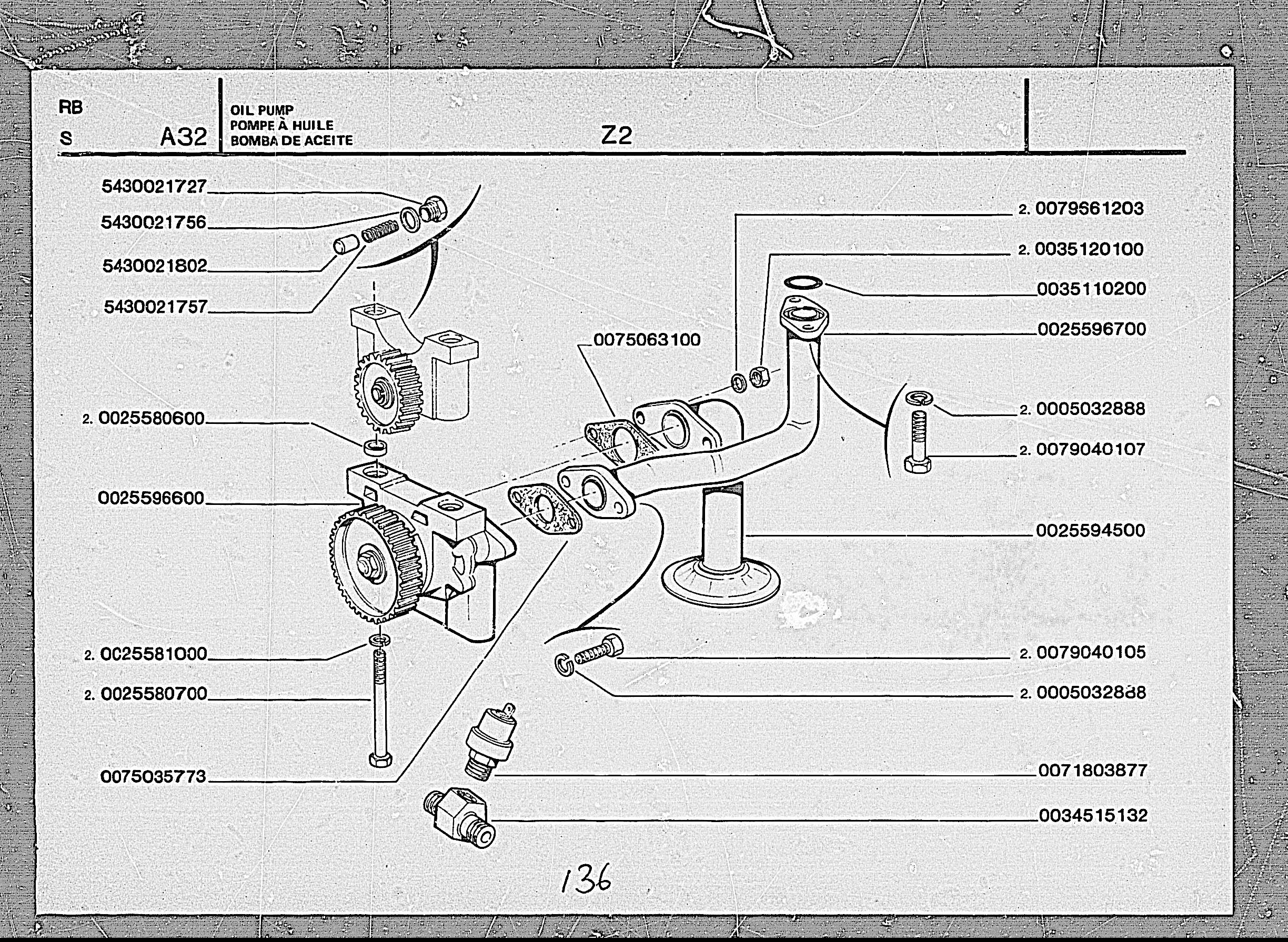 RB
S A32

OIL PUMP
POMPE À HUILE
BOMBA DE ACEITE

Z2

5430021727
5430021756
5430021802
5430021757
2. 0025580600
0025596600
2. 0025581000
2. 0025580700
0075035773
0075063100
2. 0079661203
2. 0035120100
0035110200
0025596700
2. 0005032888
2. 0079040107
0025594500
2. 0079040105
2. 0005032888
0071803877
0034515132

136