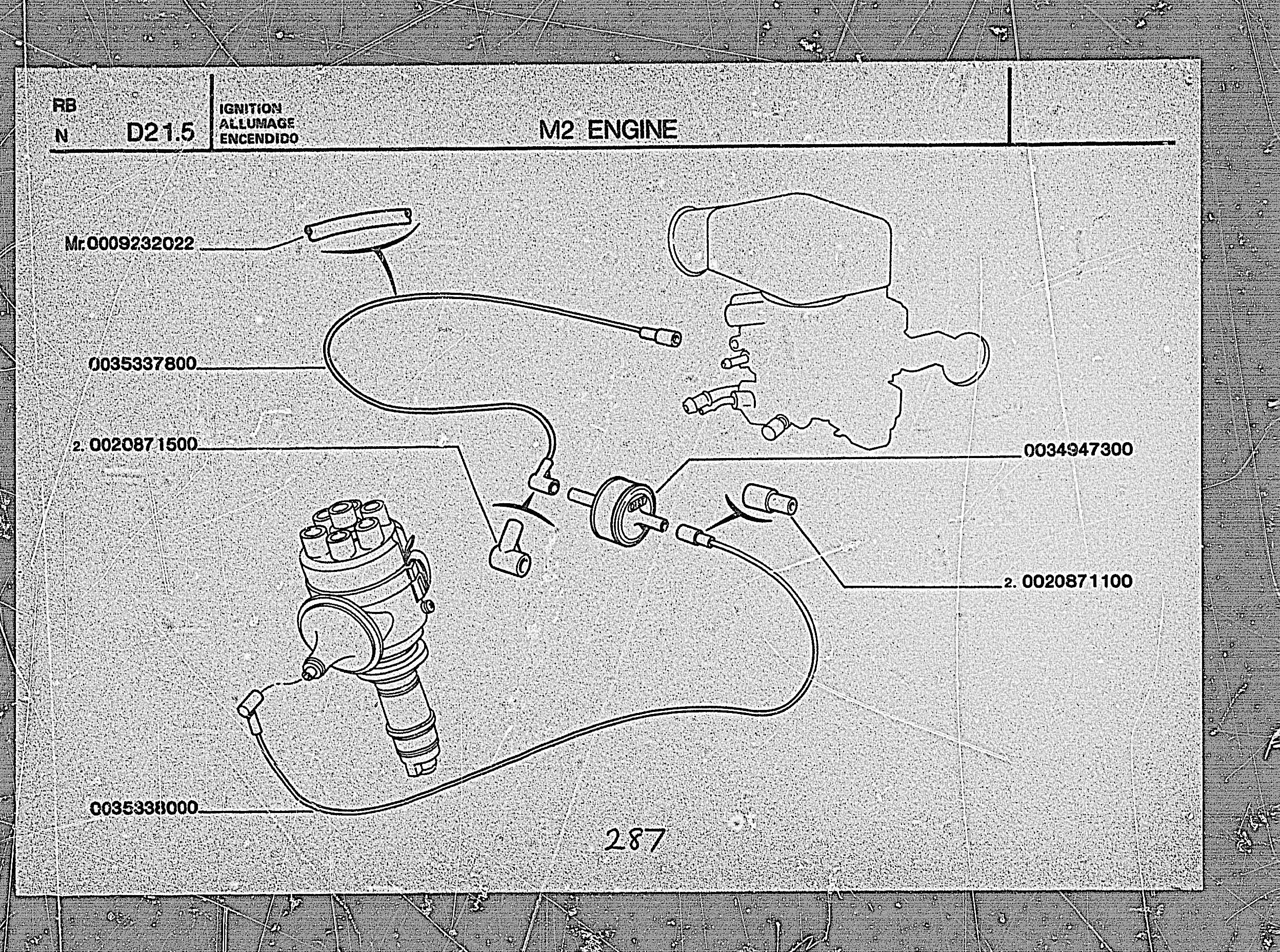 RB
N D21.5

IGNITION
ALLUMAGE
ENCENDIDO

M2 ENGINE

Mr.0009232022

0035337800

2. 0020871500

0034947300

2. 0020871100

0035338000

287