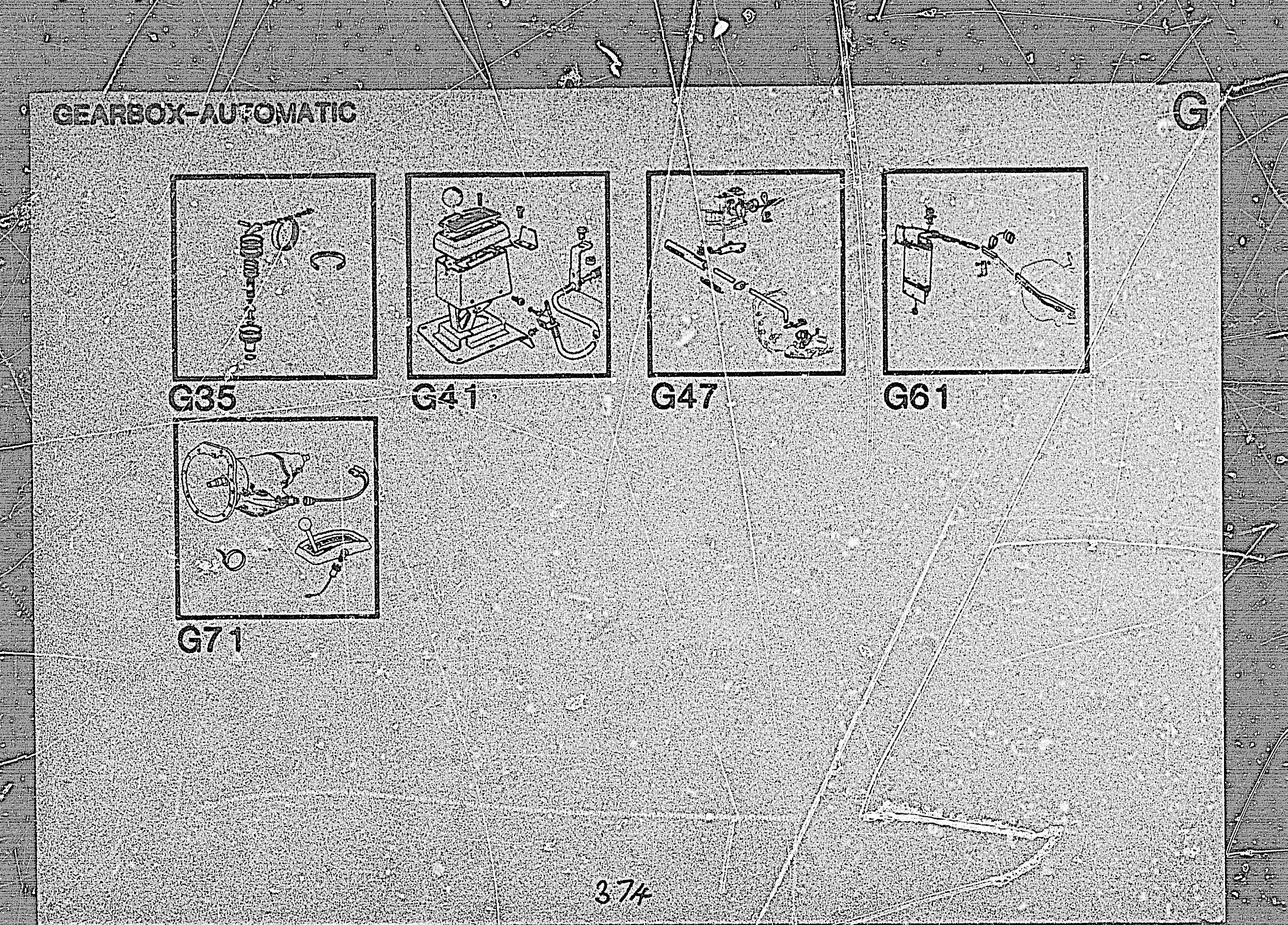 GEARBOX-AUTOMATIC

G

G35

G41

G47

G61

G71

374