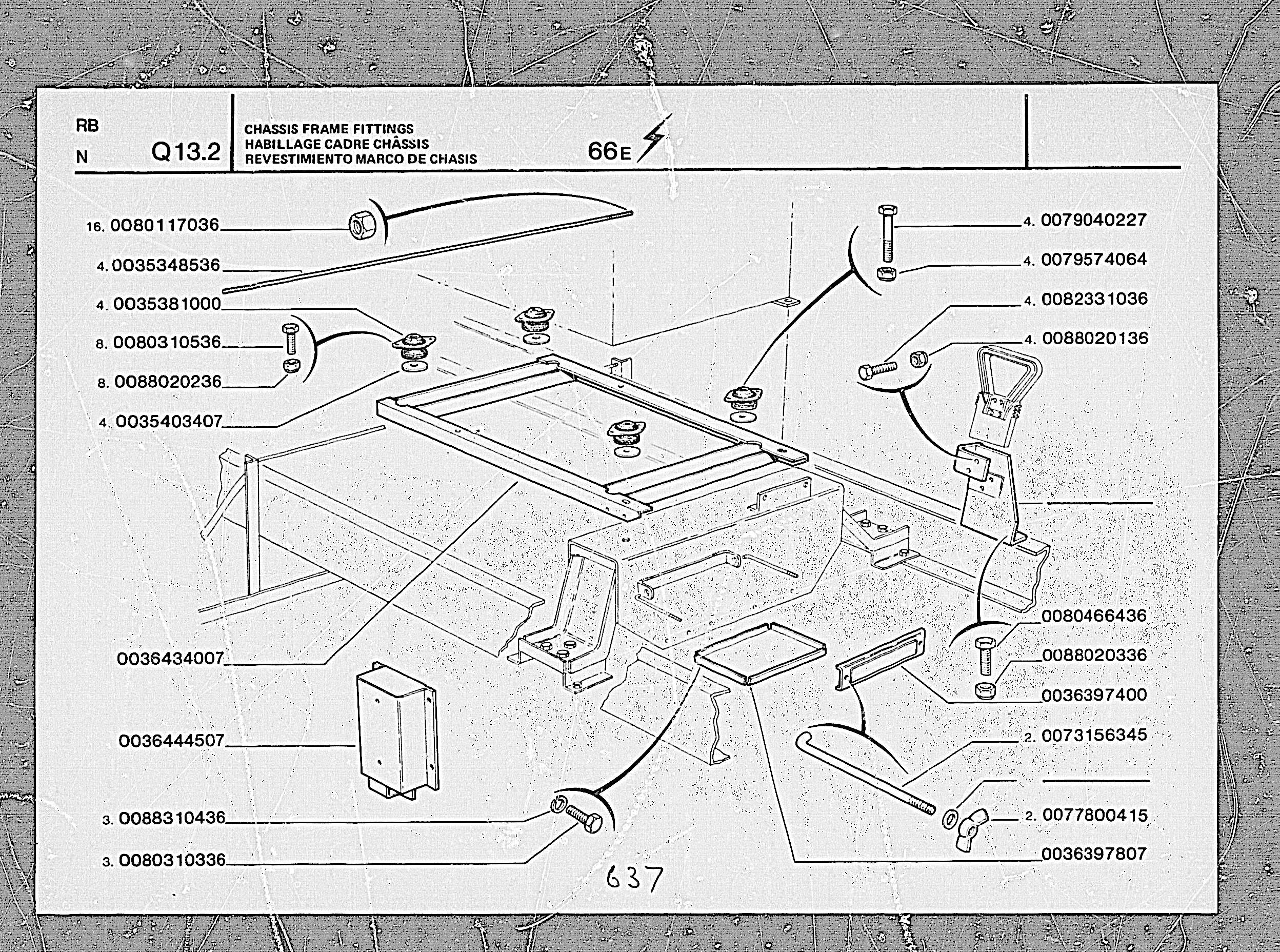 RB
N
Q13.2

CHASSIS FRAME FITTINGS
HABILLAGE CADRE CHÂSSIS
REVESTIMIENTO MARCO DE CHASIS

66E

16. 0080117036
4. 0035348536
4. 0035381000
8. 0080310536
8. 0088020236
4. 0035403407
0036434007
0036444507
3. 0088310436
3. 0080310336

4. 0079040227
4. 0079574064
4. 0082331036
4. 0088020136
0080466436
0088020336
0036397400
2. 0073156345
2. 0077800415
0036397807

637